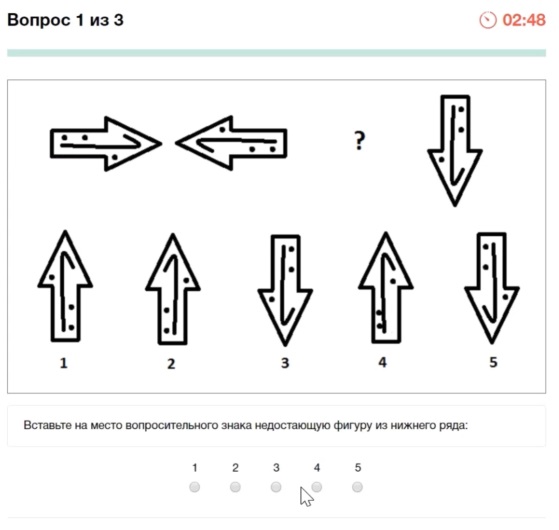 Вопрос 1 из 3

02:48

?

1 2 3 4 5

Вставьте на место вопросительного знака недостающую фигуру из нижнего ряда:

1 2 3 4 5