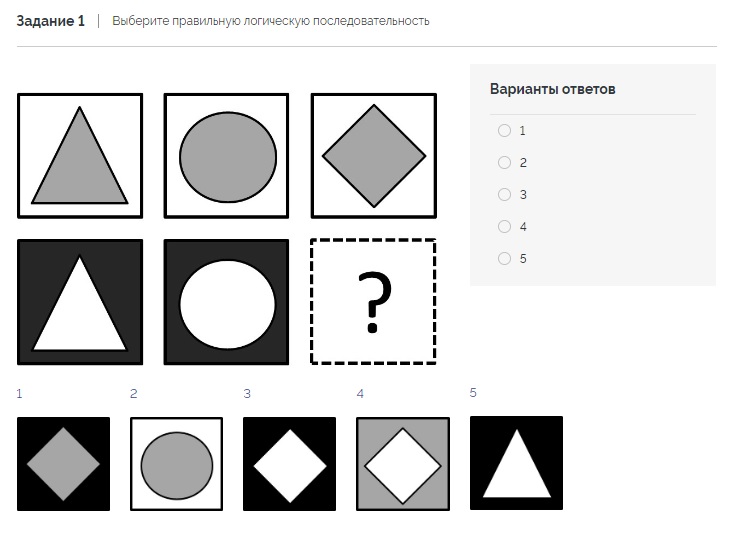 Задание 1 | Выберите правильную логическую последовательность

?

Варианты ответов

1

2

3

4

5

1 2 3 4 5